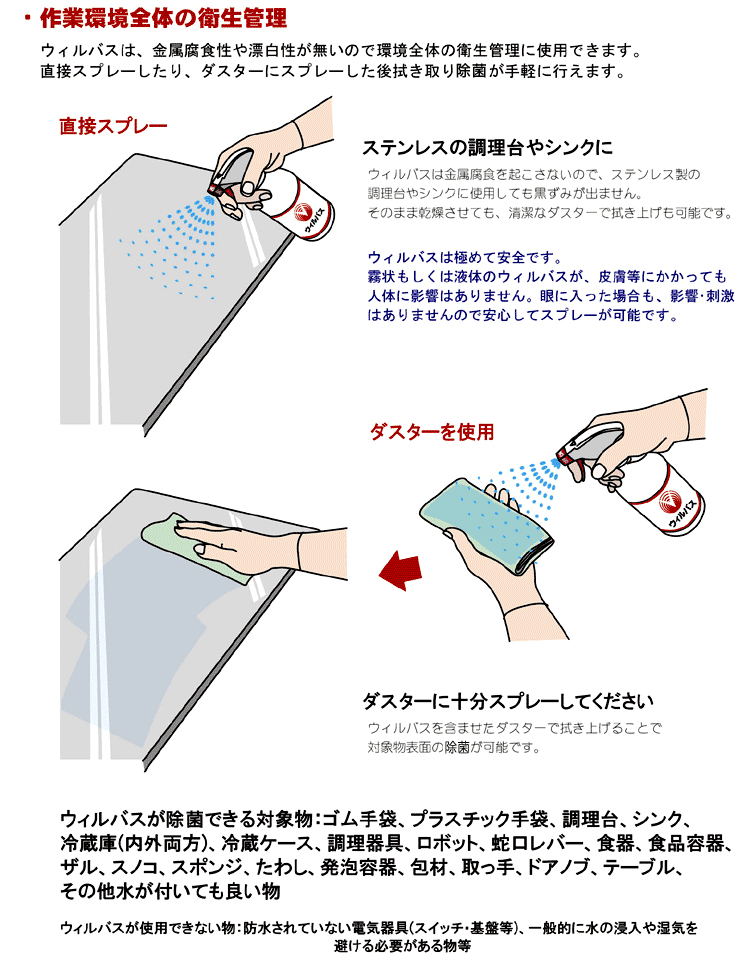 ・作業環境全体の衛生管理

ウィルバスは、金属腐食性や漂白性が無いので環境全体の衛生管理に使用できます。
直接スプレーしたり、ダスターにスプレーした後拭き取り除菌が手軽に行えます。

直接スプレー

ウィルバス

ステンレスの調理台やシンクに

ウィルバスは金属腐食を起こさないので、ステンレス製の調理台やシンクに使用しても黒ずみが出ません。
そのまま乾燥させても、清潔なダスターで拭き上げも可能です。

ウィルバスは極めて安全です。
霧状もしくは液体のウィルバスが、皮膚等にかかっても人体に影響はありません。眼に入った場合も、影響･刺激はありませんので安心してスプレーが可能です。

ダスターを使用

ウィルバス

ダスターに十分スプレーしてください

ウィルバスを含ませたダスターで拭き上げることで対象物表面の除菌が可能です。

ウィルバスが除菌できる対象物：ゴム手袋、プラスチック手袋、調理台、シンク、冷蔵庫(内外両方)、冷蔵ケース、調理器具、ロボット、蛇口レバー、食器、食品容器、ザル、スノコ、スポンジ、たわし、発泡容器、包材、取っ手、ドアノブ、テーブル、その他水が付いても良い物

ウィルバスが使用できない物：防水されていない電気器具(スイッチ･基盤等)、一般的に水の浸入や湿気を避ける必要がある物等